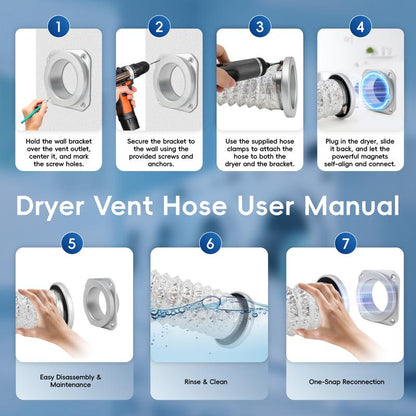 1

Hold the wall bracket over the vent outlet, center it, and mark the screw holes.

2

Secure the bracket to the wall using the provided screws and anchors.

3

Use the supplied hose clamps to attach the hose to both the dryer and the bracket.

4

Plug in the dryer, slide it back, and let the powerful magnets self-align and connect.

Dryer Vent Hose User Manual

5

Easy Disassembly & Maintenance

6

Rinse & Clean

7

One-Snap Reconnection