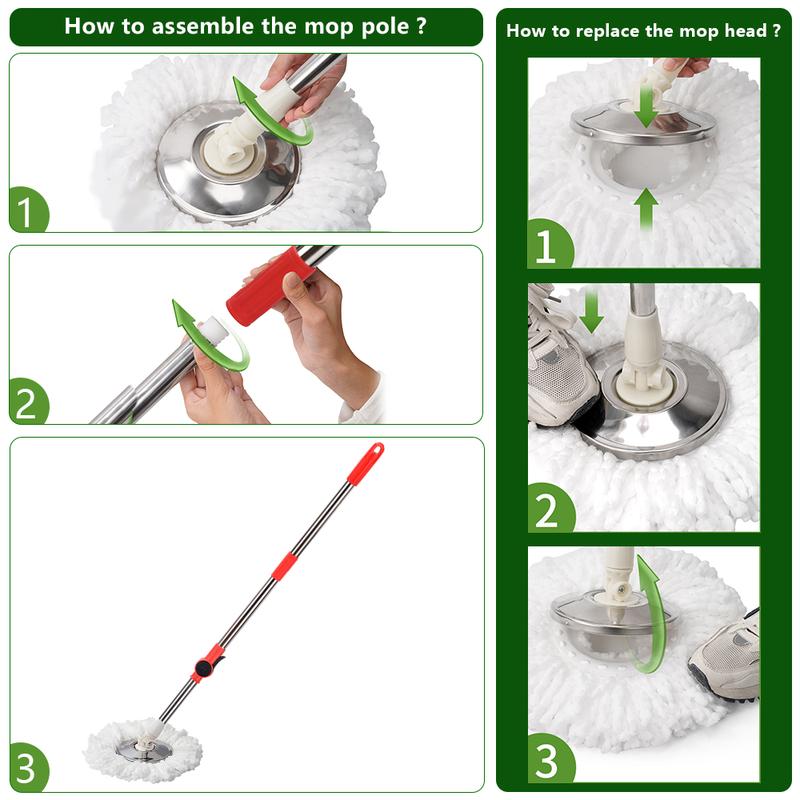 How to assemble the mop pole ?

1

2

3

How to replace the mop head ?

1

2

3